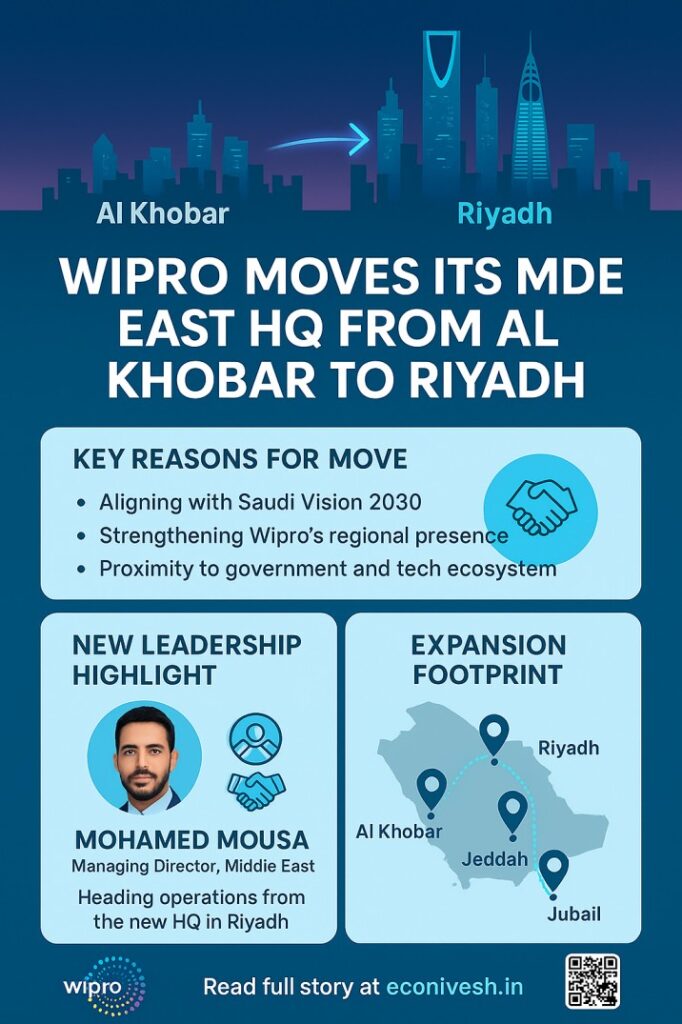 Al Khobar

Riyadh

WIPRO MOVES ITS MDE EAST HQ FROM AL KHOBAR TO RIYADH

KEY REASONS FOR MOVE

• Aligning with Saudi Vision 2030
• Strengthening Wipro's regional presence
• Proximity to government and tech ecosystem

NEW LEADERSHIP HIGHLIGHT

MOHAMED MOUSA
Managing Director, Middie East
Heading operations from the new HQ in Riyadh

EXPANSION FOOTPRINT

Riyadh
Al Khobar
Jeddah
Jubail

wipro

Read full story at econivesh.in